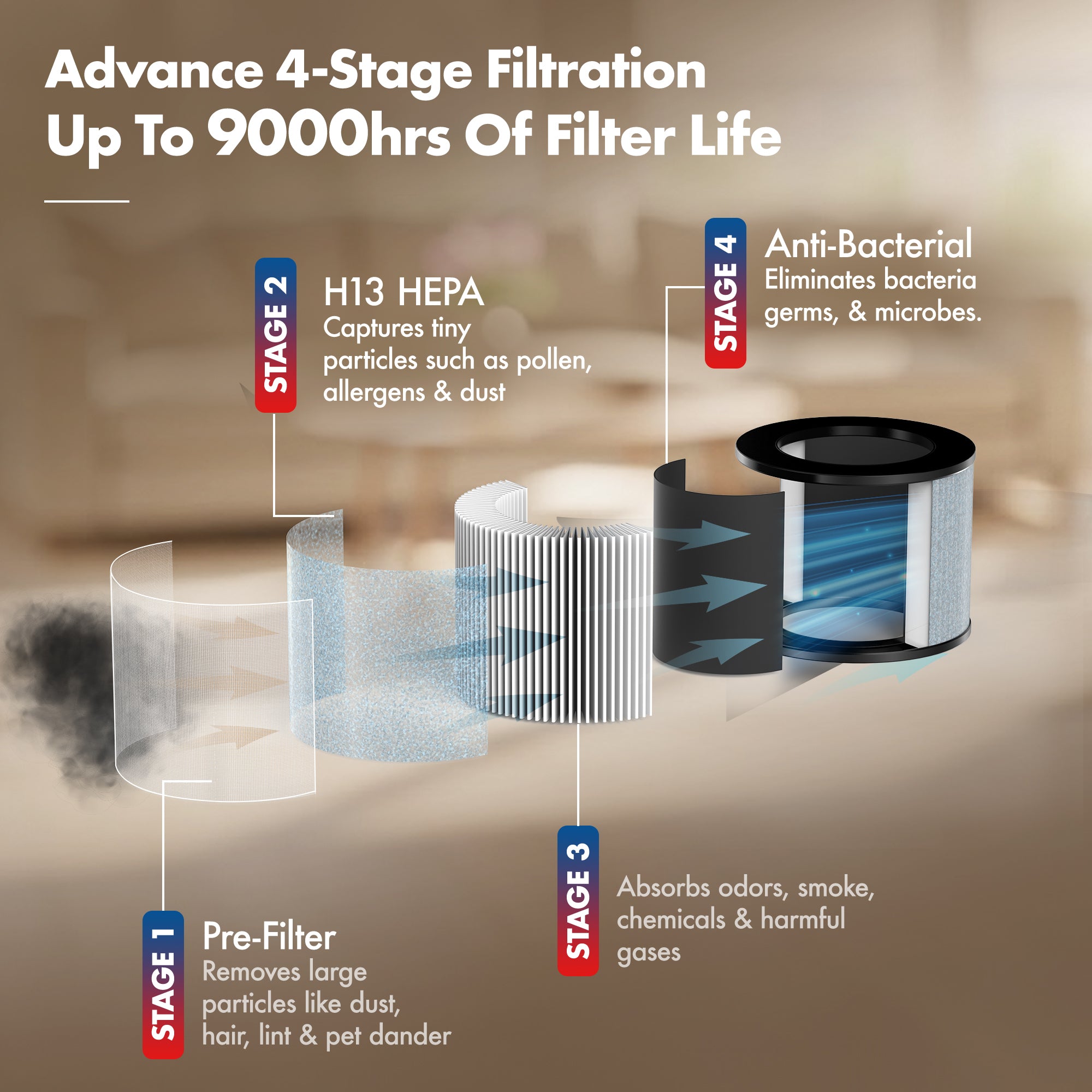 Advance 4-Stage Filtration
Up To 9000hrs Of Filter Life

STAGE 2
H13 HEPA
Captures tiny particles such as pollen, allergens & dust

STAGE 4
Anti-Bacterial
Eliminates bacteria germs, & microbes.

STAGE 1
Pre-Filter
Removes large particles like dust, hair, lint & pet dander

STAGE 3
Absorbs odors, smoke, chemicals & harmful gases